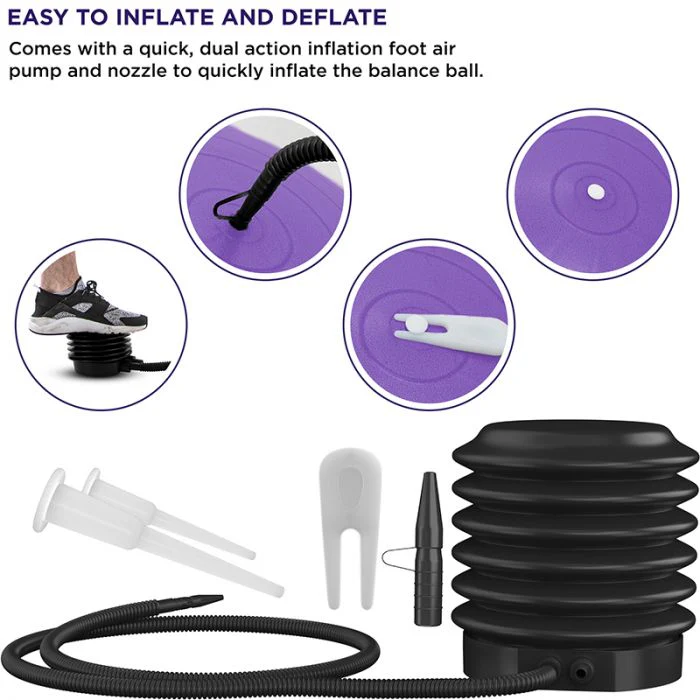 EASY TO INFLATE AND DEFLATE

Comes with a quick, dual action inflation foot air pump and nozzle to quickly inflate the balance ball.